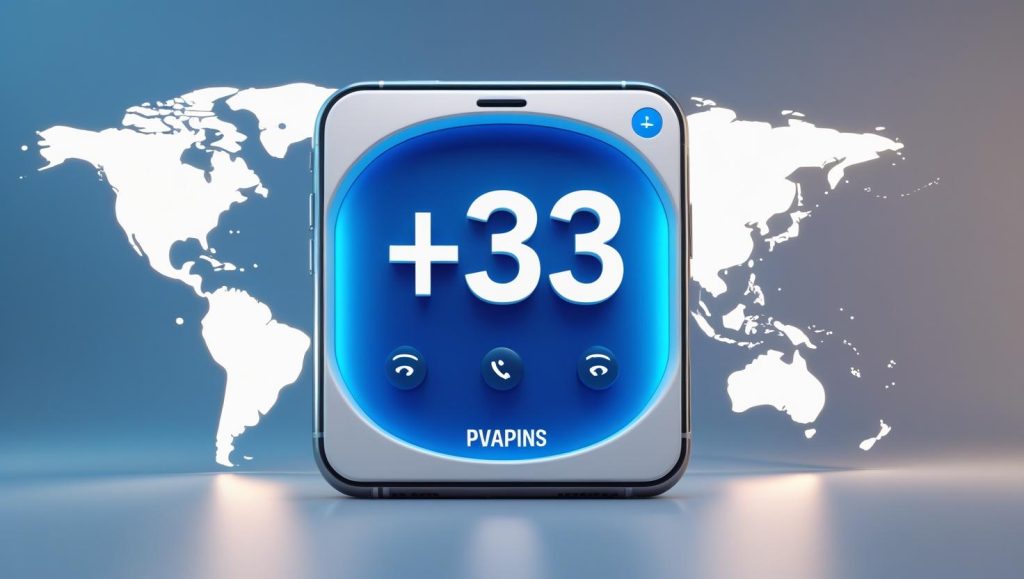 +33

PVAPINS